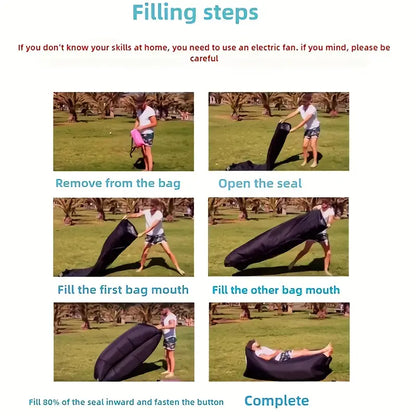 Filling steps

If you don't know your skills at home, you need to use an electric fan. if you mind, please be careful

Remove from the bag

Open the seal

Fill the first bag mouth

Fill the other bag mouth

Fill 80% of the seal inward and fasten the button

Complete